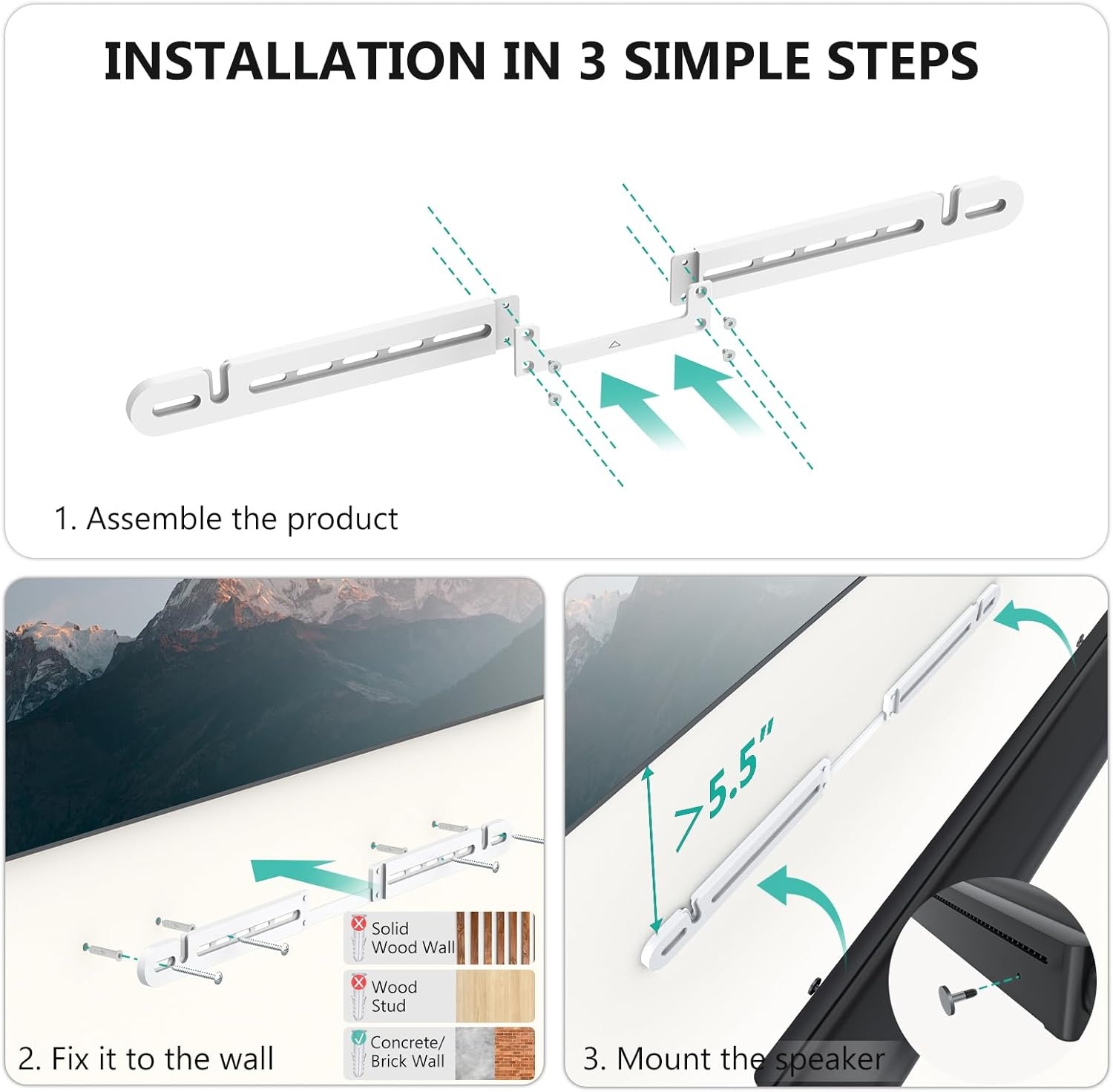 INSTALLATION IN 3 SIMPLE STEPS

1. Assemble the product

Solid Wood Wall

Wood Stud

Concrete/ Brick Wall

2. Fix it to the wall

>5.5"

3. Mount the speaker