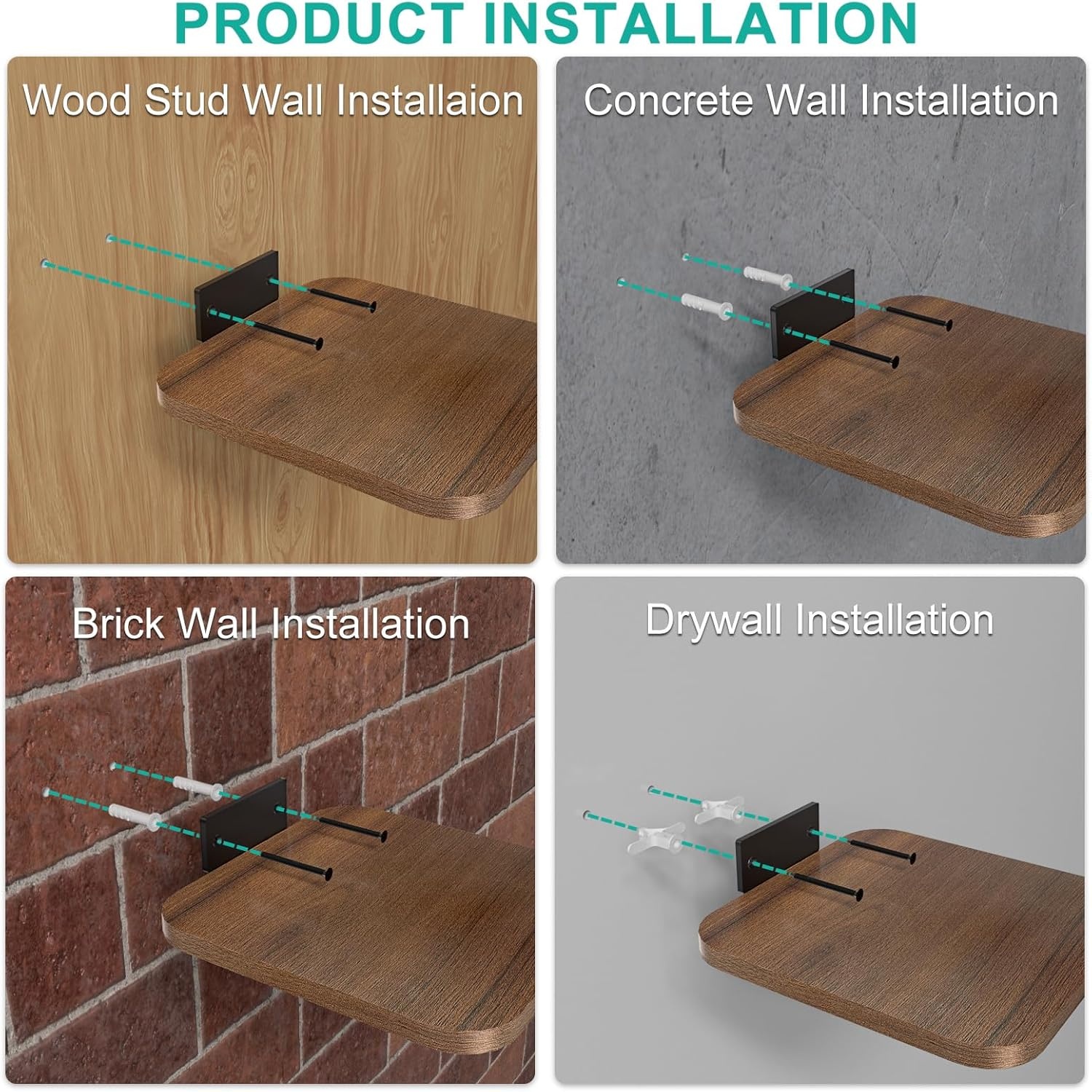 PRODUCT INSTALLATION

Wood Stud Wall Installaion

Concrete Wall Installation

Brick Wall Installation

Drywall Installation