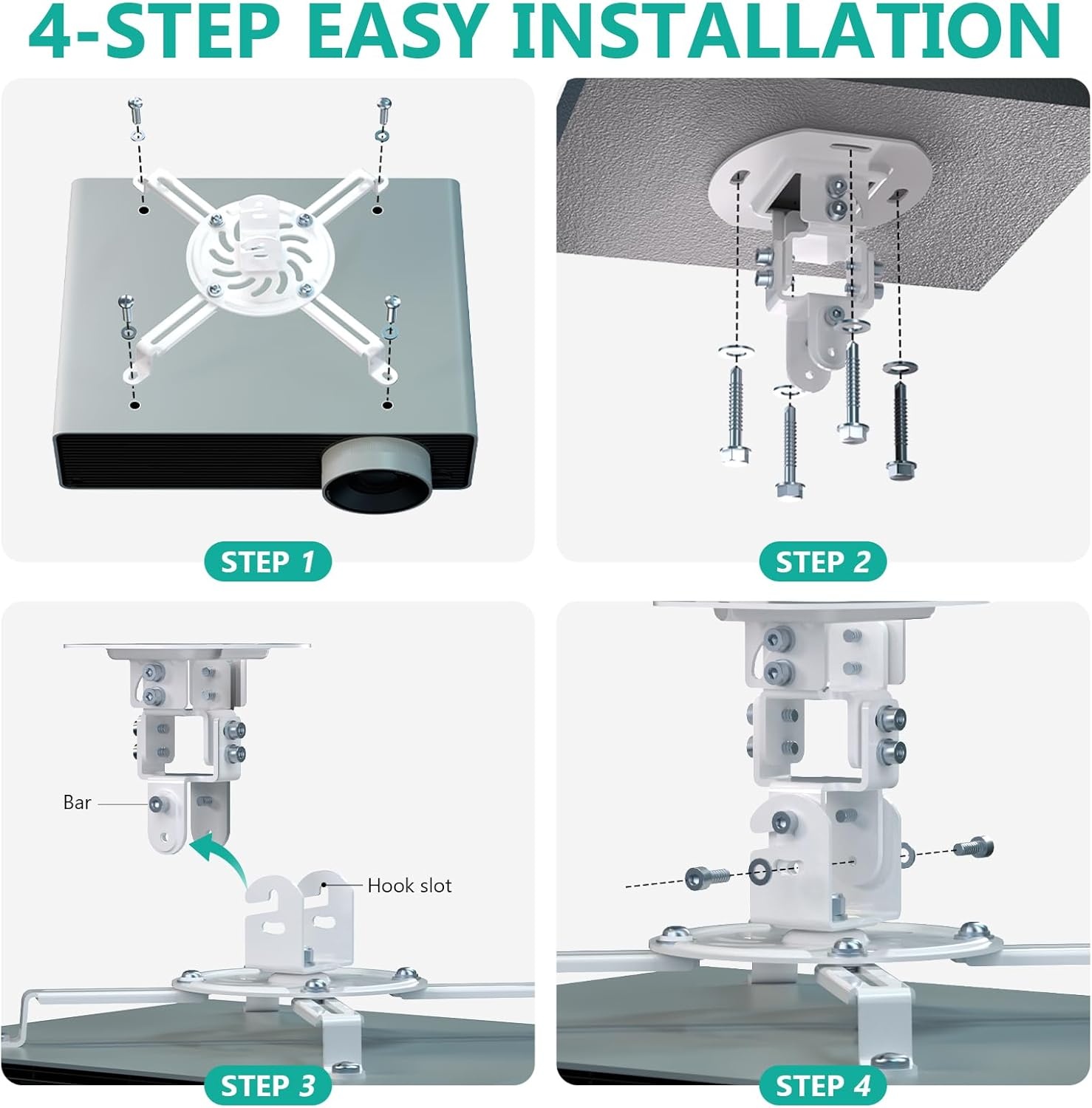 4-STEP EASY INSTALLATION

STEP 1

STEP 2

Bar

Hook slot

STEP 3

STEP 4