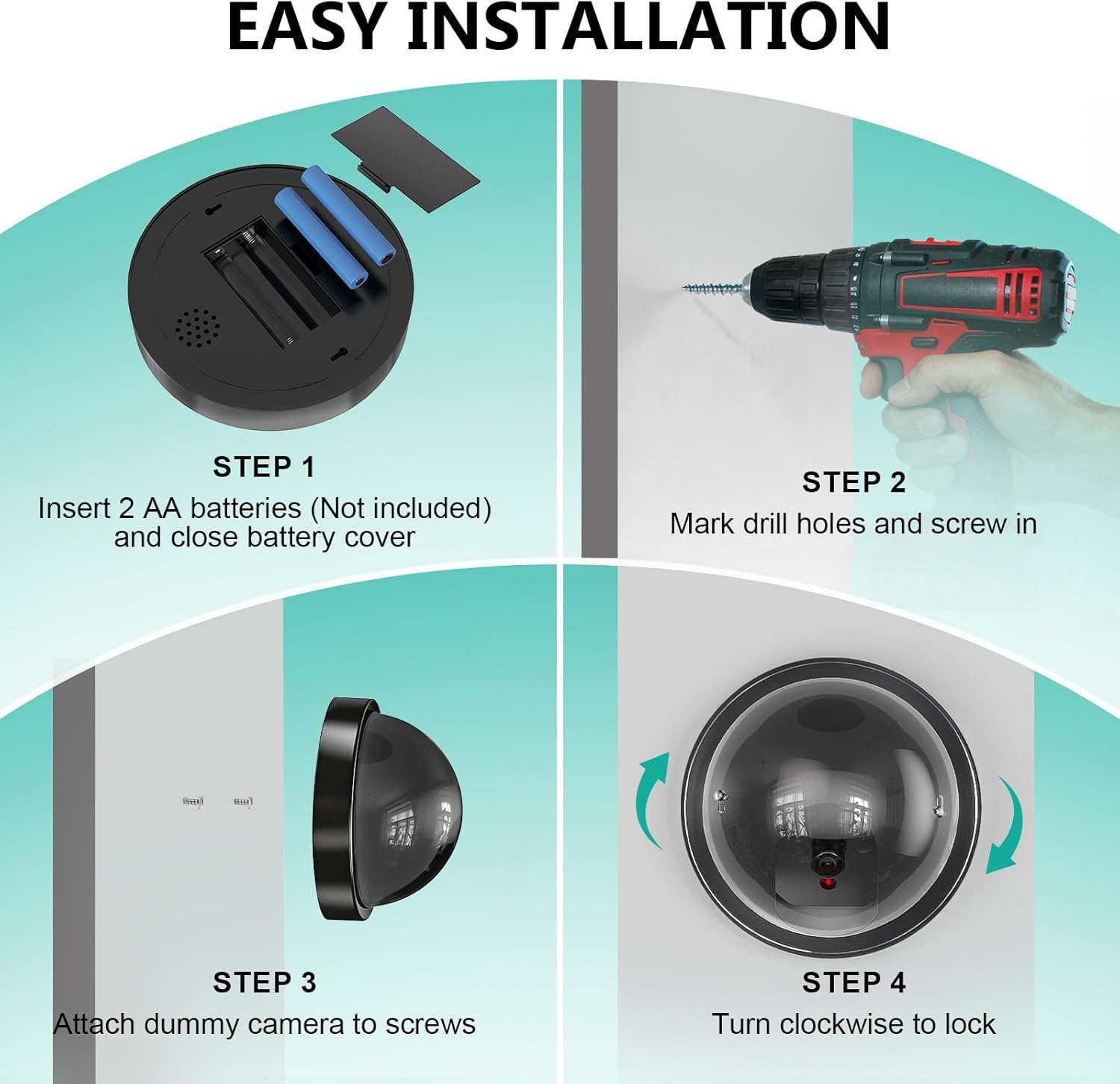 EASY INSTALLATION

STEP 1
Insert 2 AA batteries (Not included) and close battery cover

STEP 2
Mark drill holes and screw in

STEP 3
Attach dummy camera to screws

STEP 4
Turn clockwise to lock