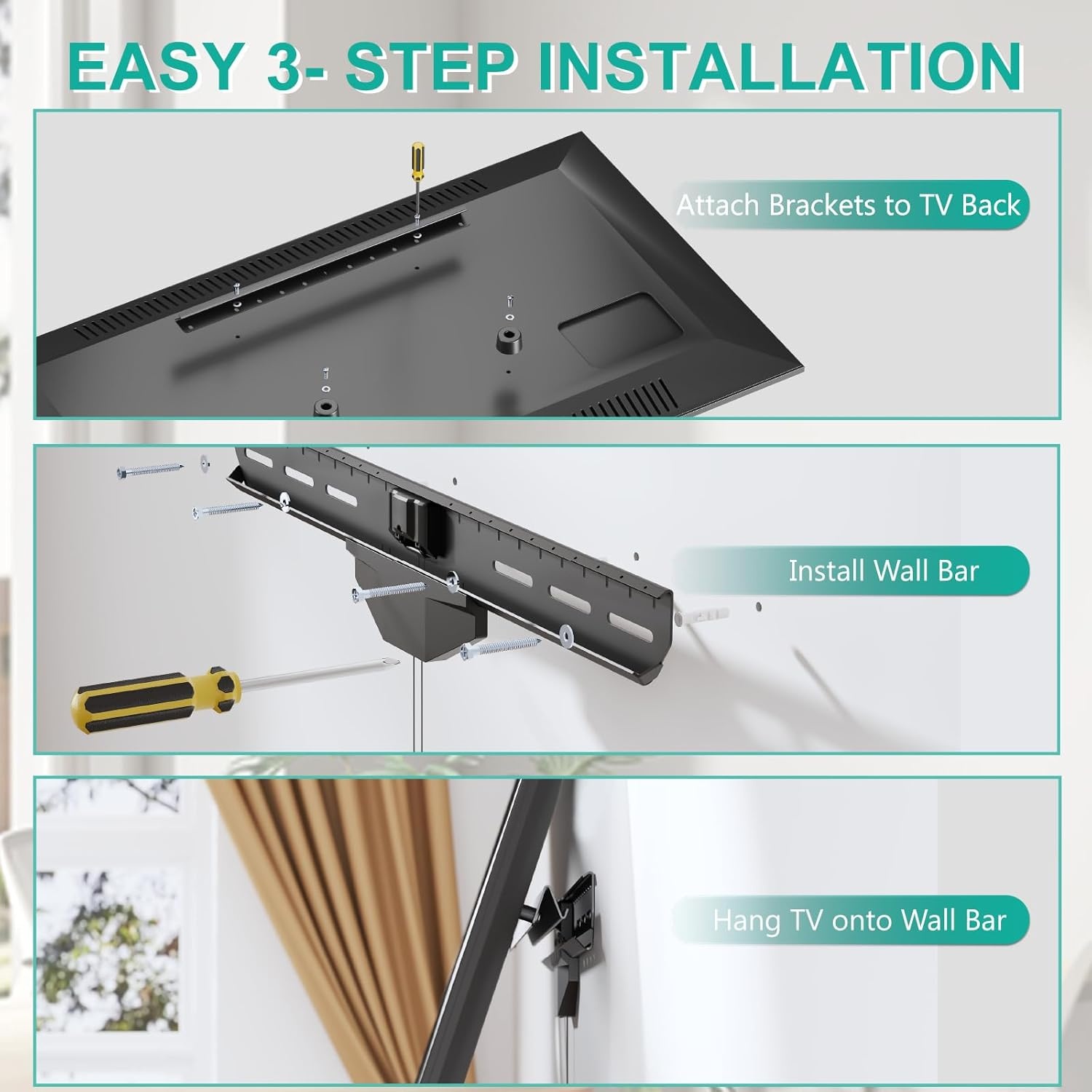 EASY 3- STEP INSTALLATION

Attach Brackets to TV Back

Install Wall Bar

Hang TV onto Wall Bar